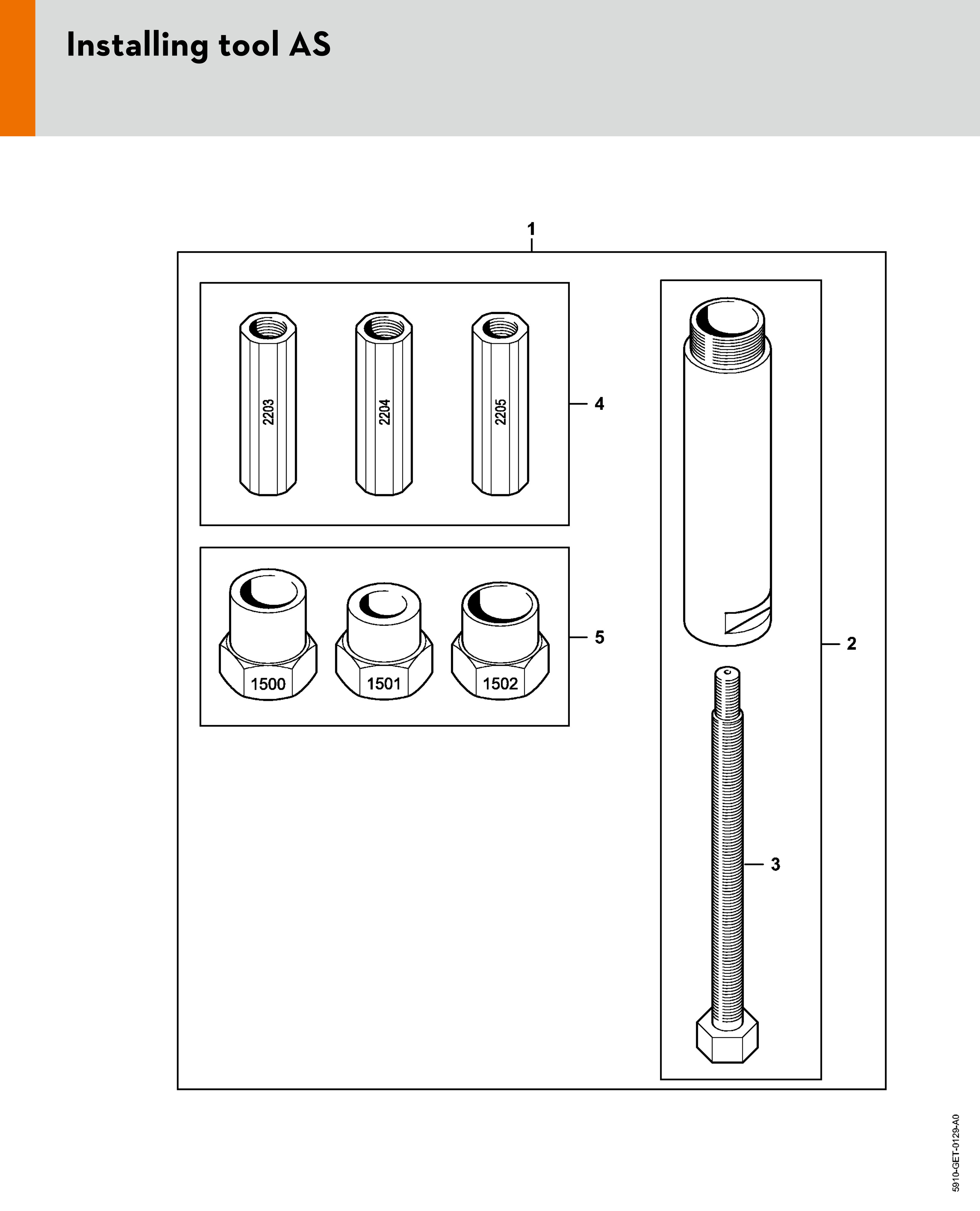 Installing tool AS

1

2203
2204
2205

4

1500
1501
1502

5

2

3

5910-GET-0129-A0